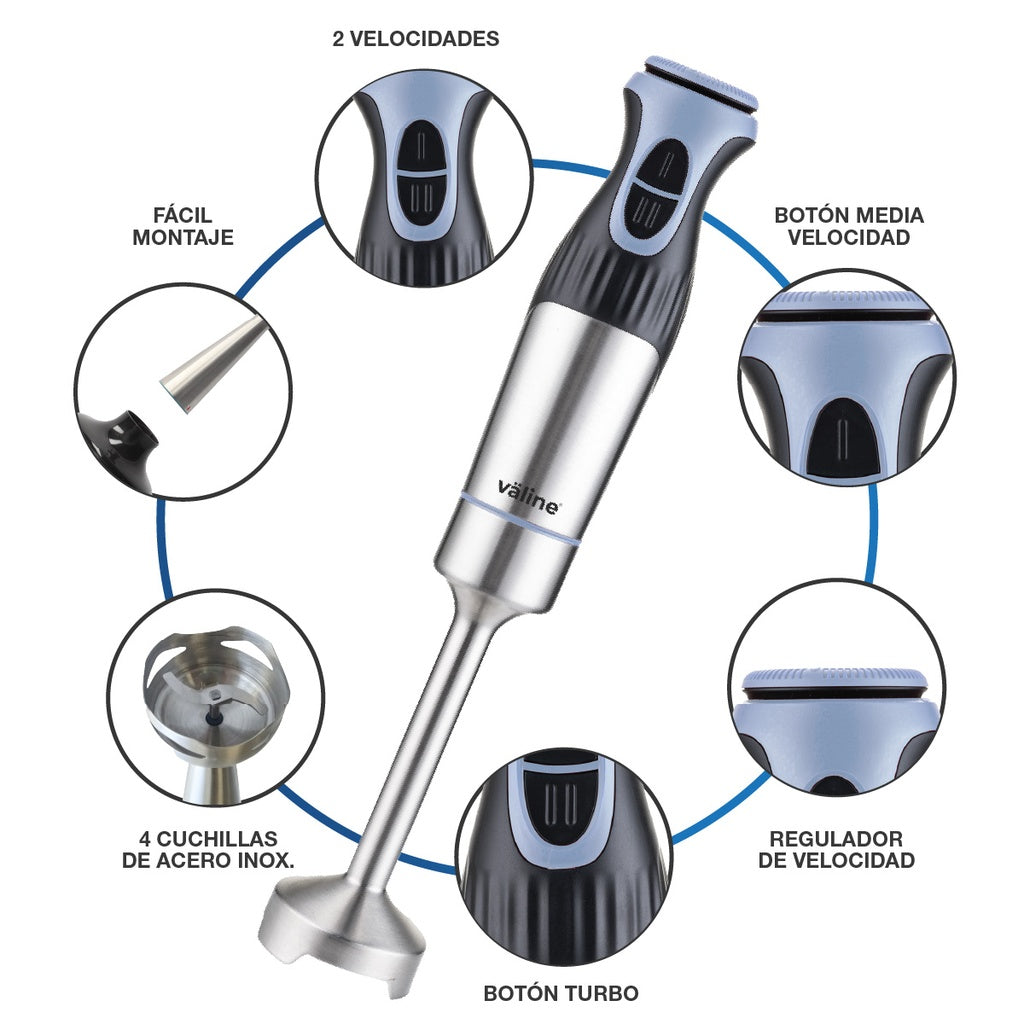 2 VELOCIDADES

FÁCIL MONTAJE

BOTÓN MEDIA VELOCIDAD

väline

4 CUCHILLAS DE ACERO INOX.

REGULADOR DE VELOCIDAD

BOTÓN TURBO